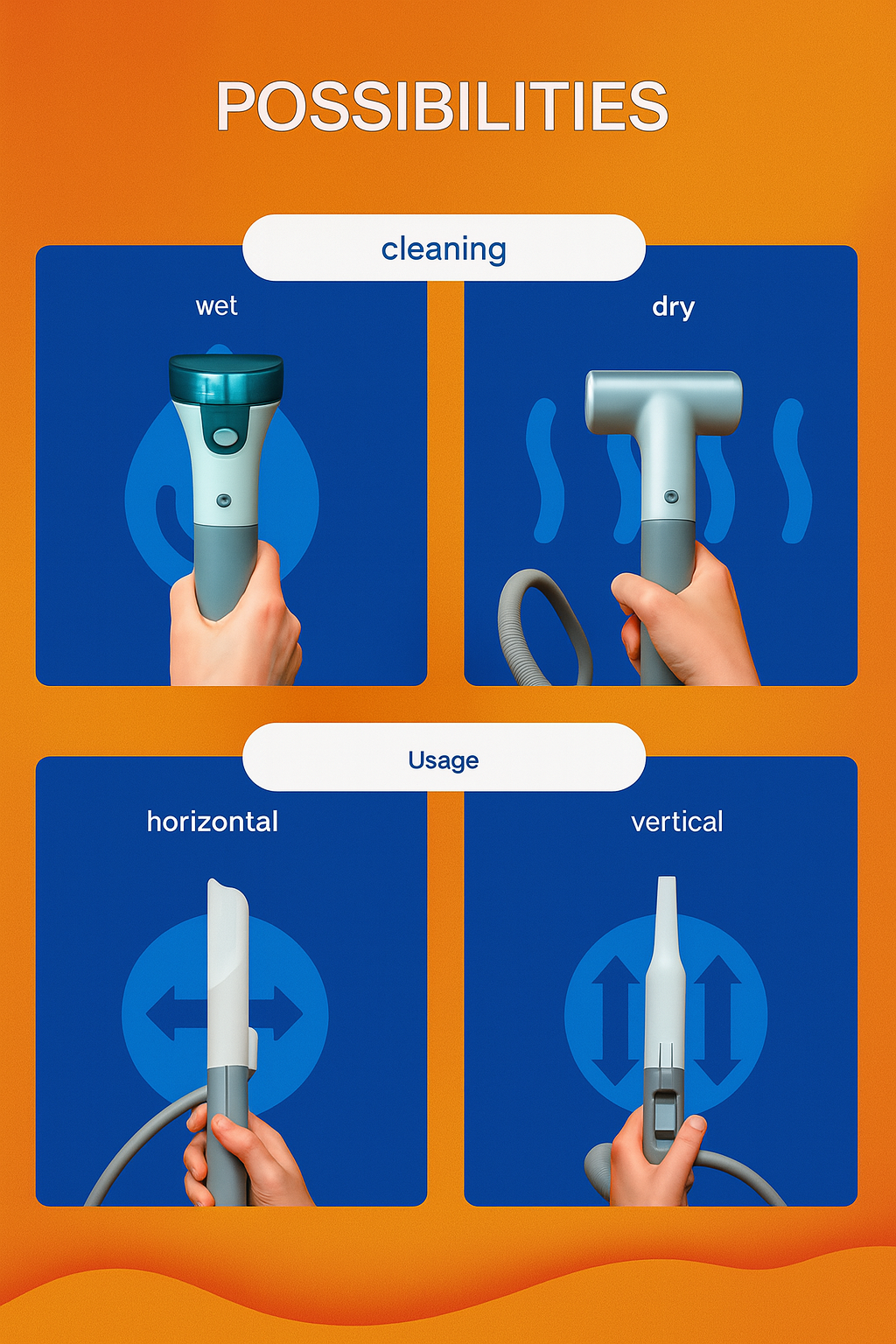 POSSIBILITIES

cleaning

wet

dry

Usage

horizontal

vertical